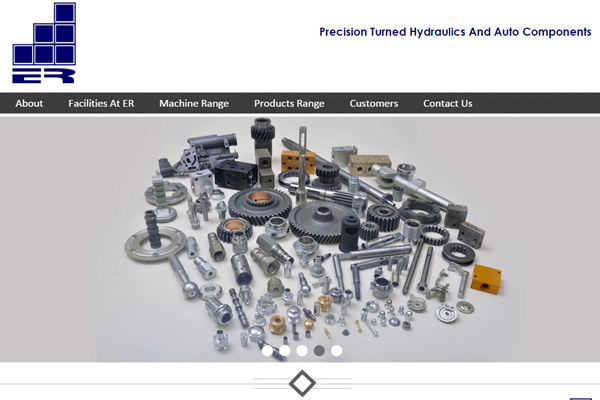 ER

Precision Turned Hydraulics And Auto Components

About Facilities At ER Machine Range Products Range Customers Contact Us